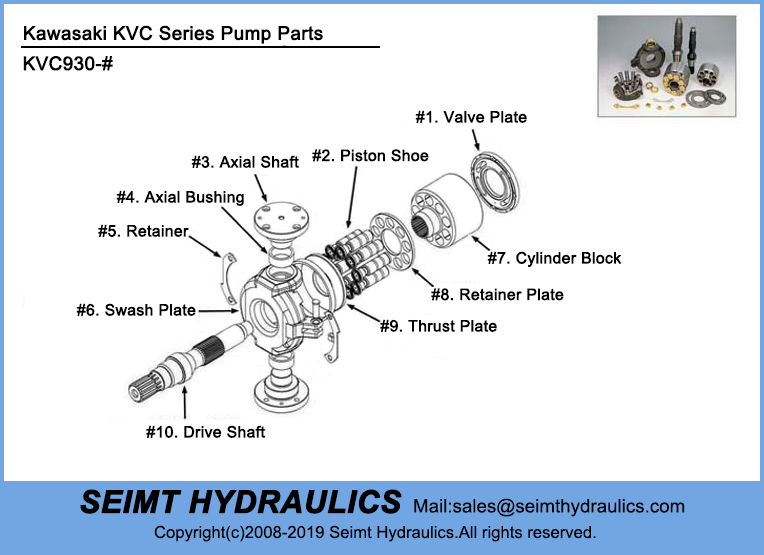 Kawasaki KVC Series Pump Parts

KVC930-#

#1. Valve Plate

#2. Piston Shoe

#3. Axial Shaft

#4. Axial Bushing

#5. Retainer

#6. Swash Plate

#7. Cylinder Block

#8. Retainer Plate

#9. Thrust Plate

#10. Drive Shaft

SEIMT HYDRAULICS Mail:sales@seimthydraulics.com

Copyright(c)2008-2019 Seimt Hydraulics.All rights reserved.